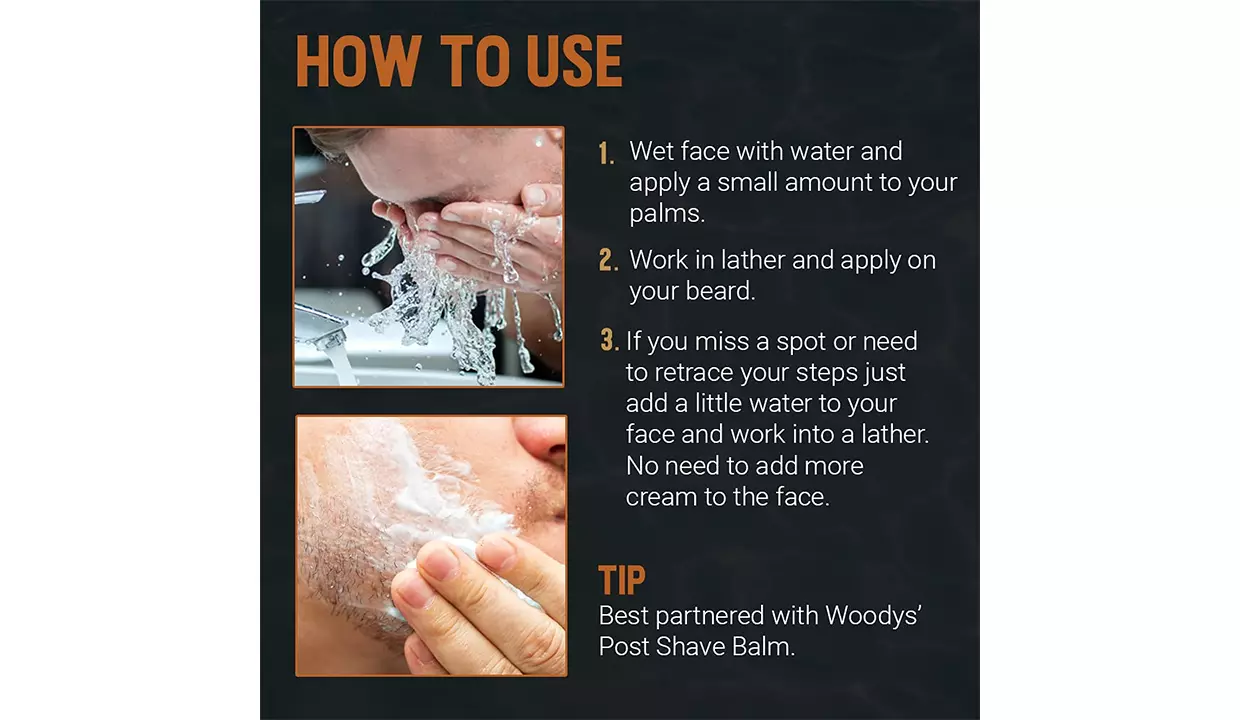 HOW TO USE

1. Wet face with water and apply a small amount to your palms.

2. Work in lather and apply on your beard.

3. If you miss a spot or need to retrace your steps just add a little water to your face and work into a lather. No need to add more cream to the face.

TIP
Best partnered with Woodys' Post Shave Balm.